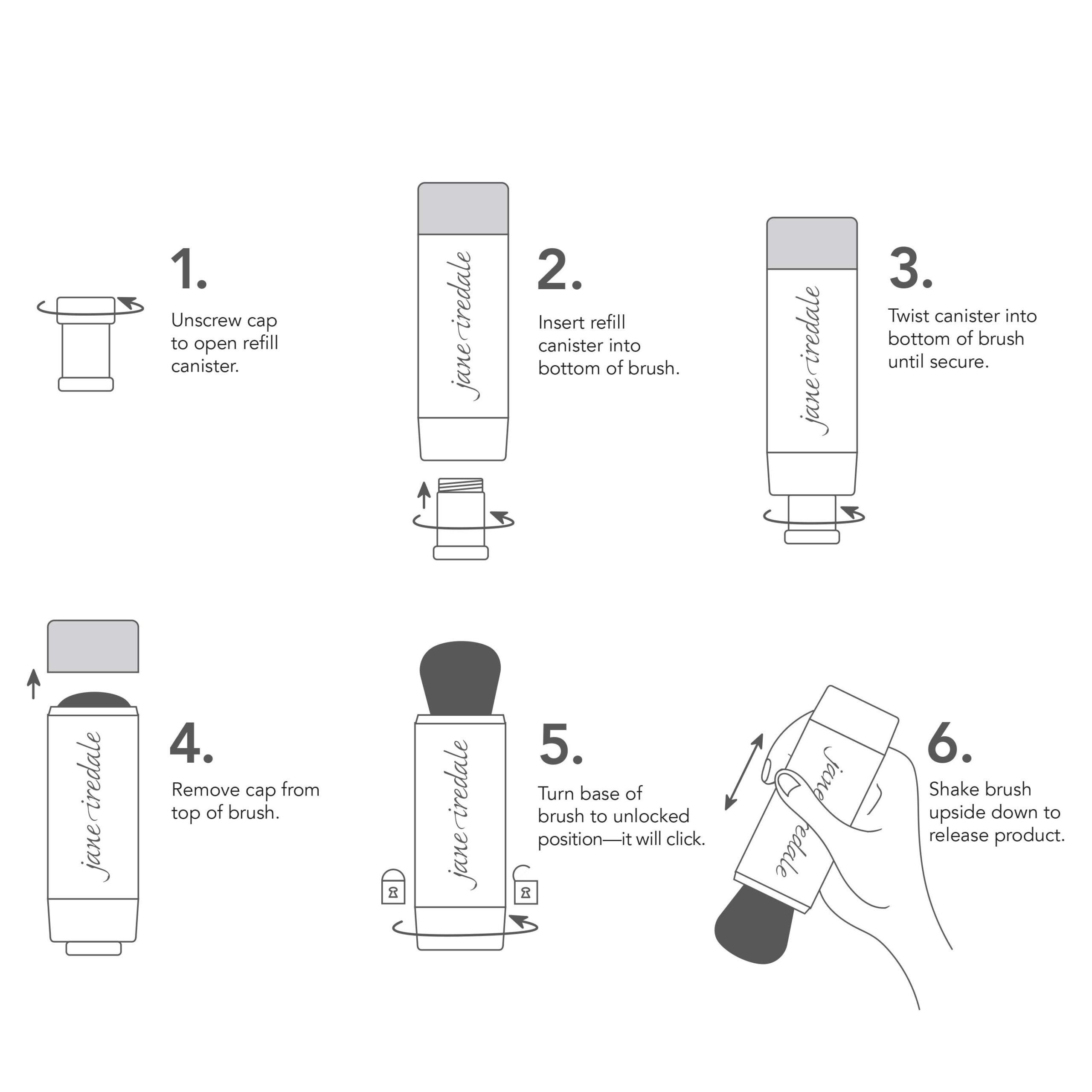 1.

Unscrew cap to open refill canister.

jane iredale

2.

Insert refill canister into bottom of brush.

jane iredale

3.

Twist canister into bottom of brush until secure.

jane iredale

4.

Remove cap from top of brush.

jane iredale

5.

Turn base of brush to unlocked position—it will click.

jane iredale

6.

Shake brush upside down to release product.